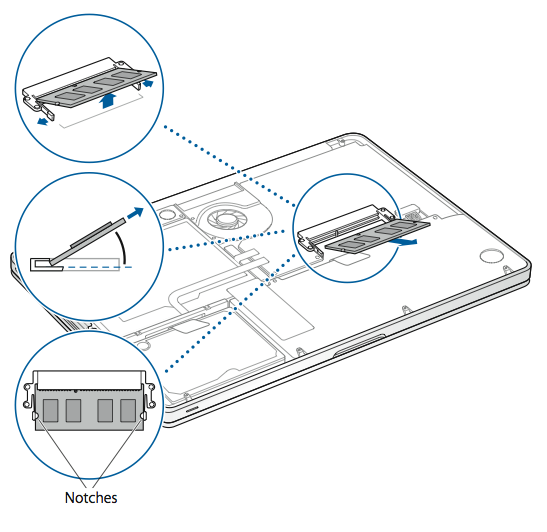 Notches